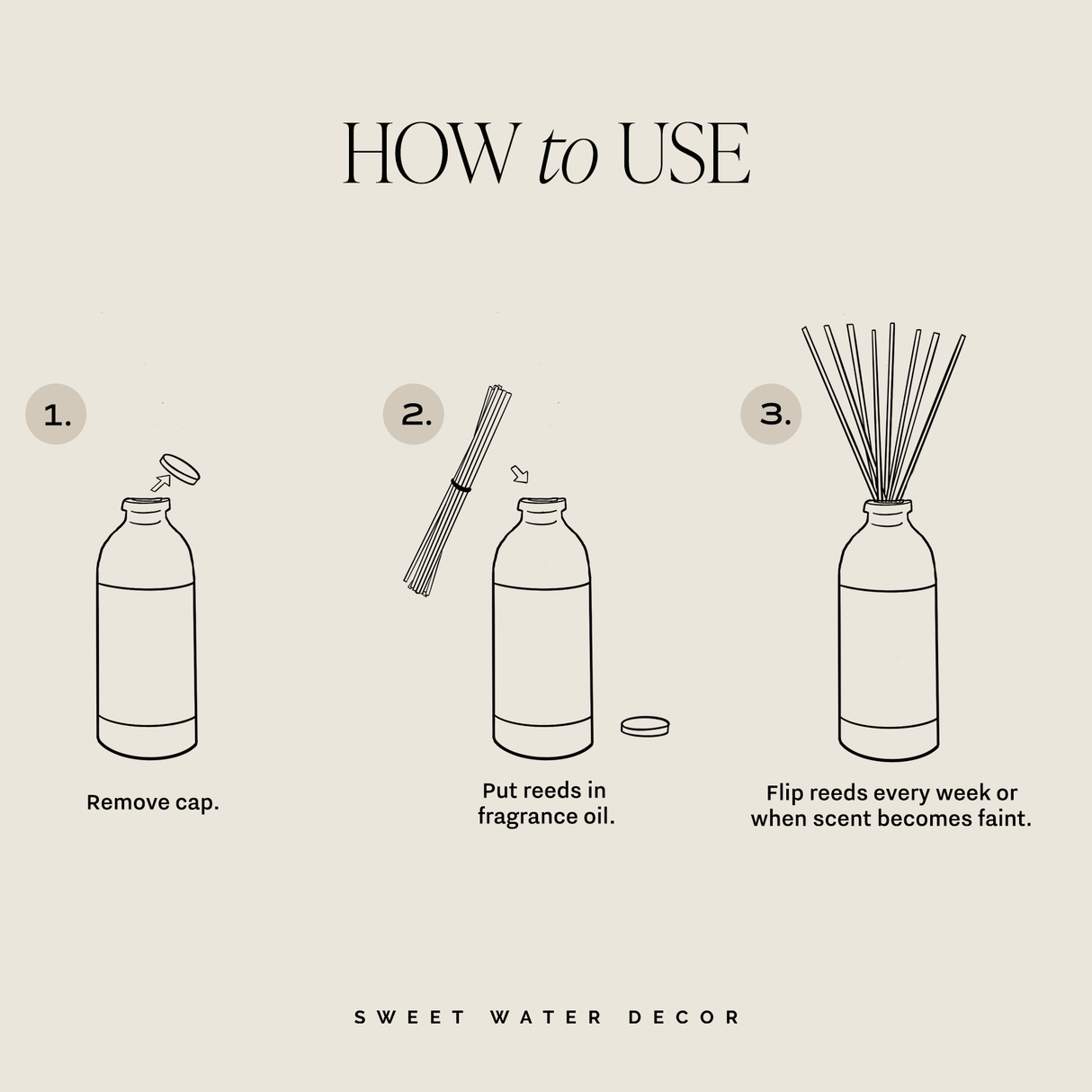 HOW to USE

1.

Remove cap.

2.

Put reeds in fragrance oil.

3.

Flip reeds every week or when scent becomes faint.

SWEET WATER DECOR